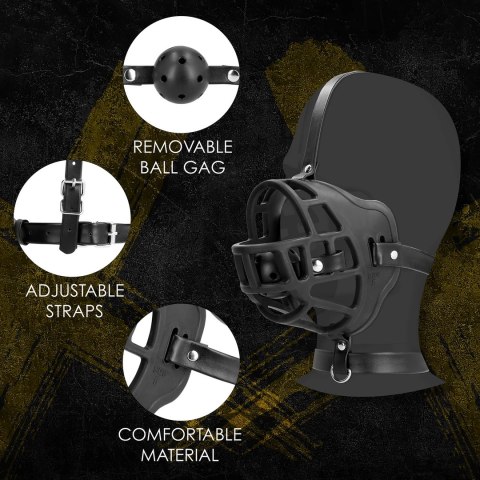 REMOVABLE
BALL GAG

ADJUSTABLE
STRAPS

COMFORTABLE
MATERIAL